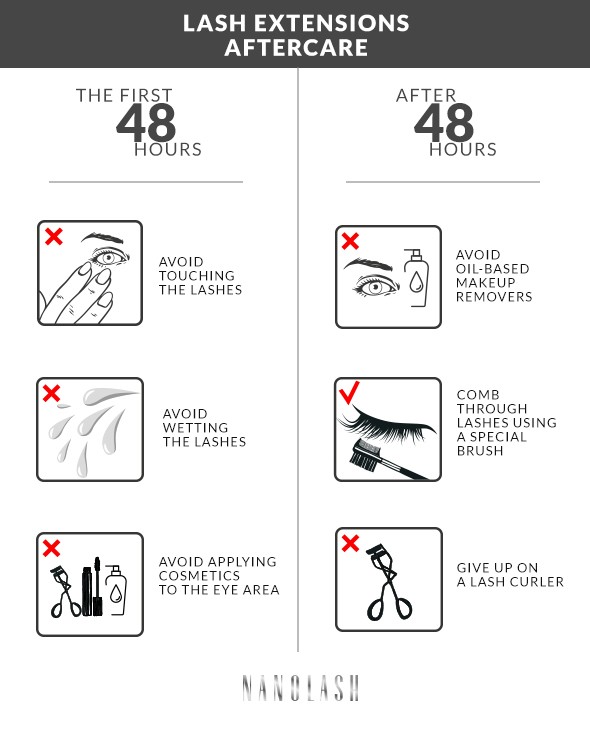 LASH EXTENSIONS AFTERCARE

THE FIRST 48 HOURS

AVOID TOUCHING THE LASHES

AVOID WETTING THE LASHES

AVOID APPLYING COSMETICS TO THE EYE AREA

AFTER 48 HOURS

AVOID OIL-BASED MAKEUP REMOVERS

COMB THROUGH LASHES USING A SPECIAL BRUSH

GIVE UP ON A LASH CURLER

NANOLASH